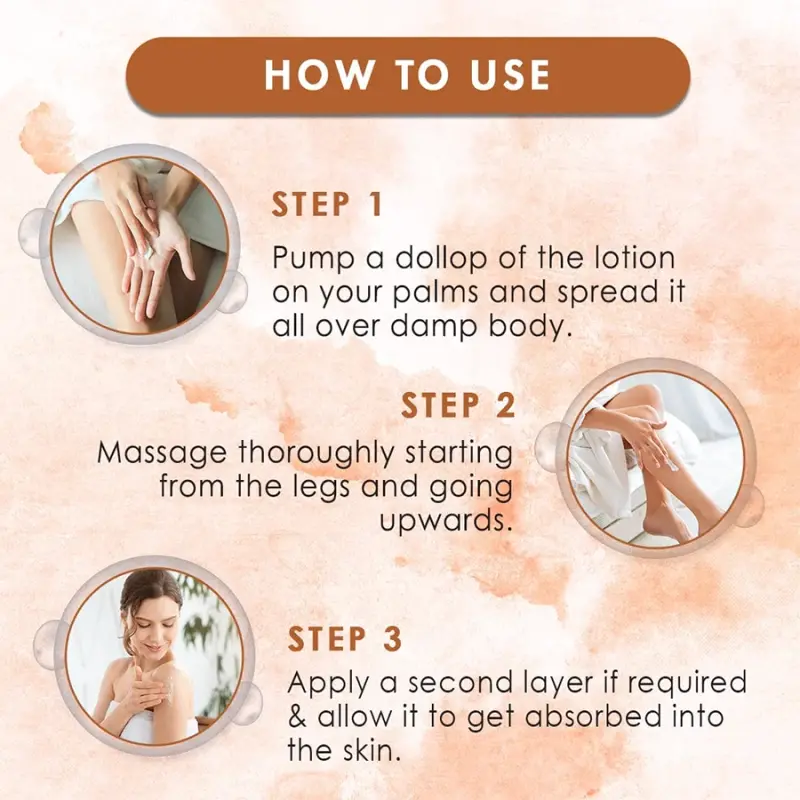 HOW TO USE

STEP 1

Pump a dollop of the lotion on your palms and spread it all over damp body.

STEP 2

Massage thoroughly starting from the legs and going upwards.

STEP 3

Apply a second layer if required & allow it to get absorbed into the skin.