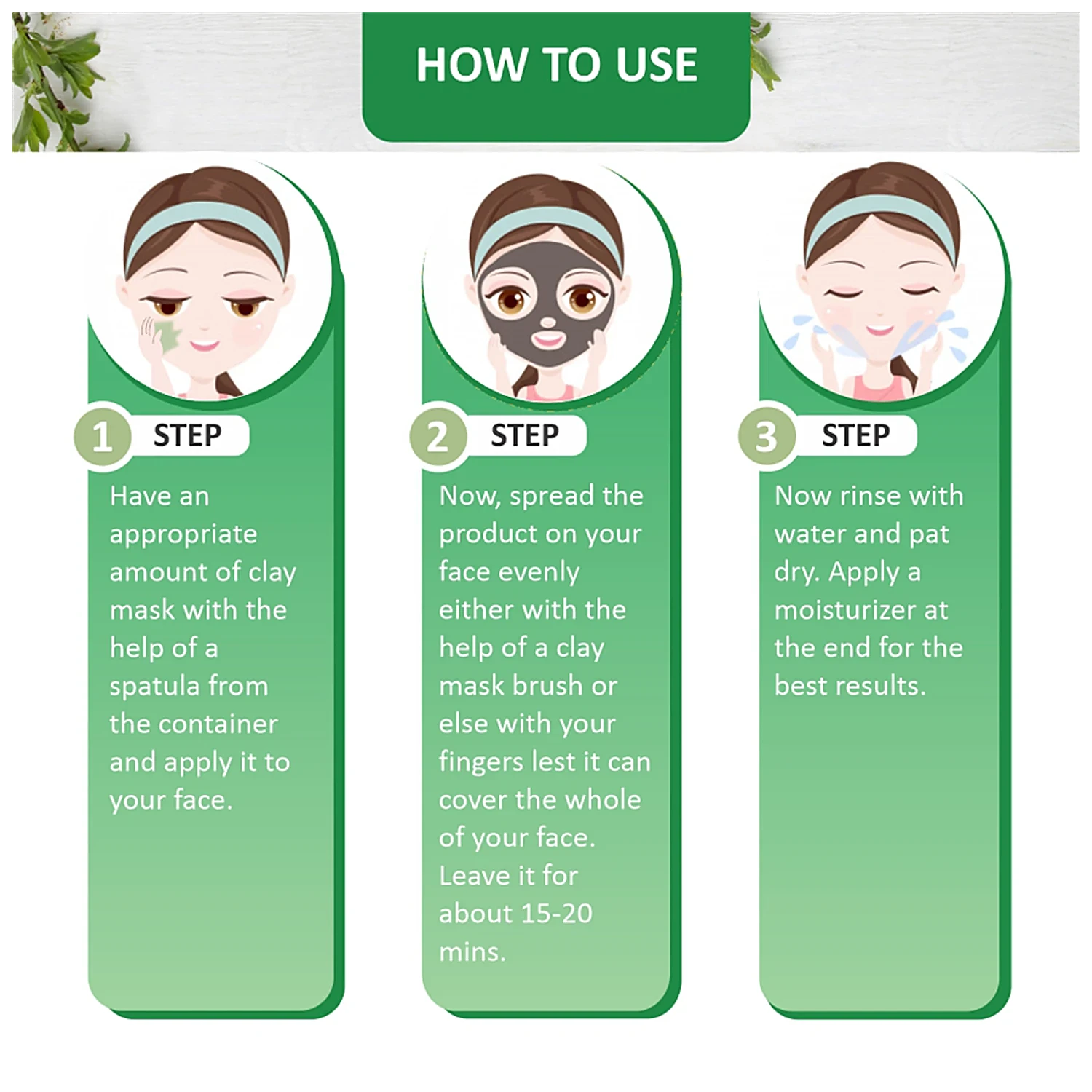 HOW TO USE

1 STEP

Have an appropriate amount of clay mask with the help of a spatula from the container and apply it to your face.

2 STEP

Now, spread the product on your face evenly either with the help of a clay mask brush or else with your fingers lest it can cover the whole of your face. Leave it for about 15-20 mins.

3 STEP

Now rinse with water and pat dry. Apply a moisturizer at the end for the best results.