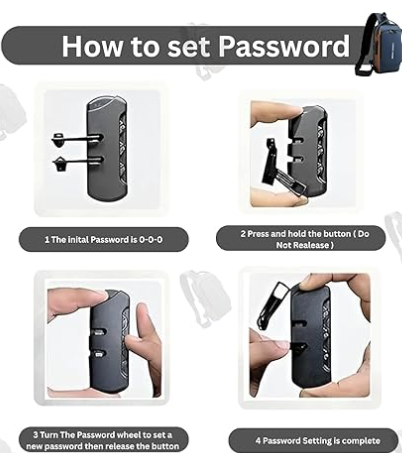 How to set Password

1 The inital Password is 0-0-0

2 Press and hold the button ( Do Not Realease )

3 Turn The Password wheel to set a new password then release the button

4 Password Setting is complete