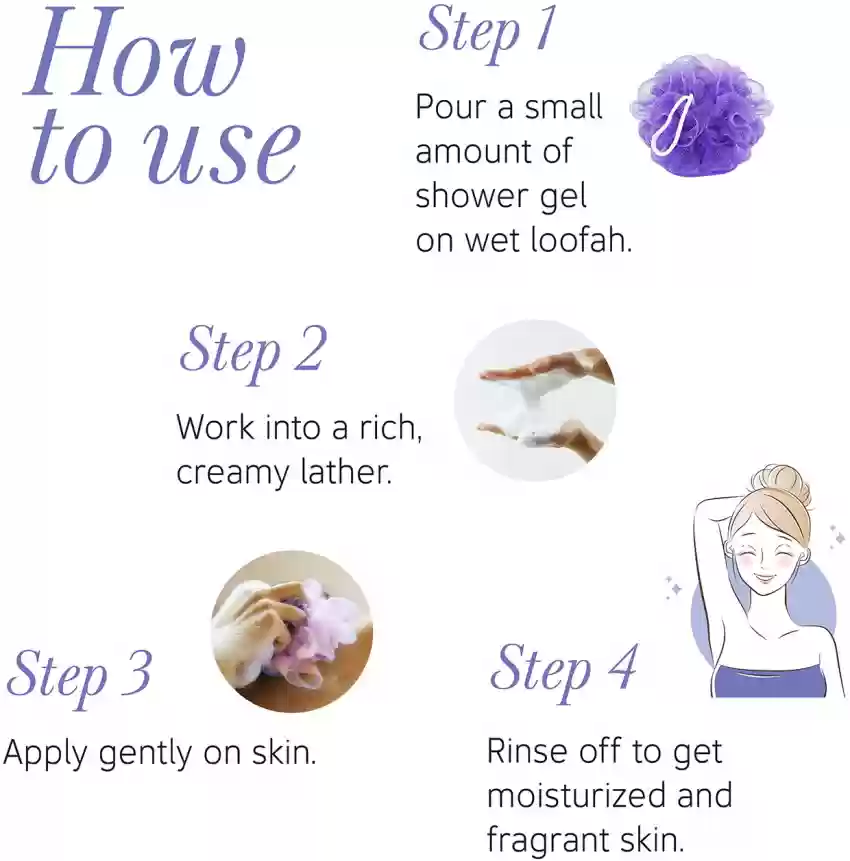 How to use

Step 1

Pour a small amount of shower gel on wet loofah.

Step 2

Work into a rich, creamy lather.

Step 3

Apply gently on skin.

Step 4

Rinse off to get moisturized and fragrant skin.