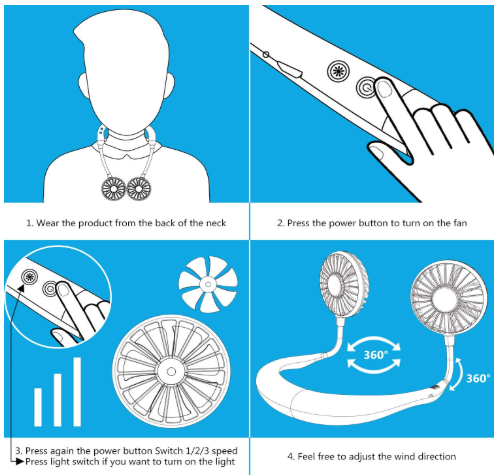 1. Wear the product from the back of the neck

2. Press the power button to turn on the fan

3. Press again the power button Switch 1/2/3 speed
Press light switch if you want to turn on the light

360°

360°

4. Feel free to adjust the wind direction