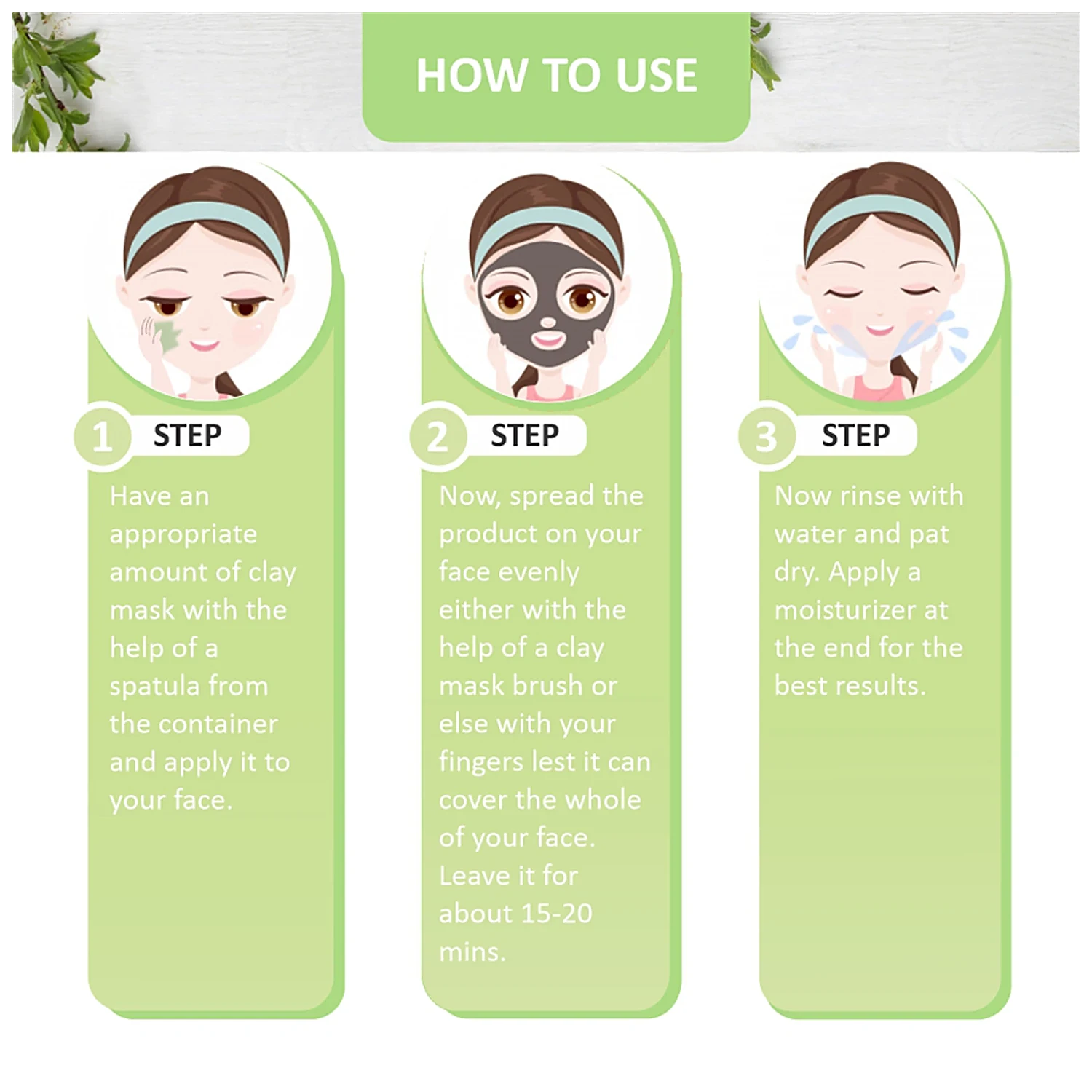 HOW TO USE

1 STEP

Have an appropriate amount of clay mask with the help of a spatula from the container and apply it to your face.

2 STEP

Now, spread the product on your face evenly either with the help of a clay mask brush or else with your fingers lest it can cover the whole of your face. Leave it for about 15-20 mins.

3 STEP

Now rinse with water and pat dry. Apply a moisturizer at the end for the best results.